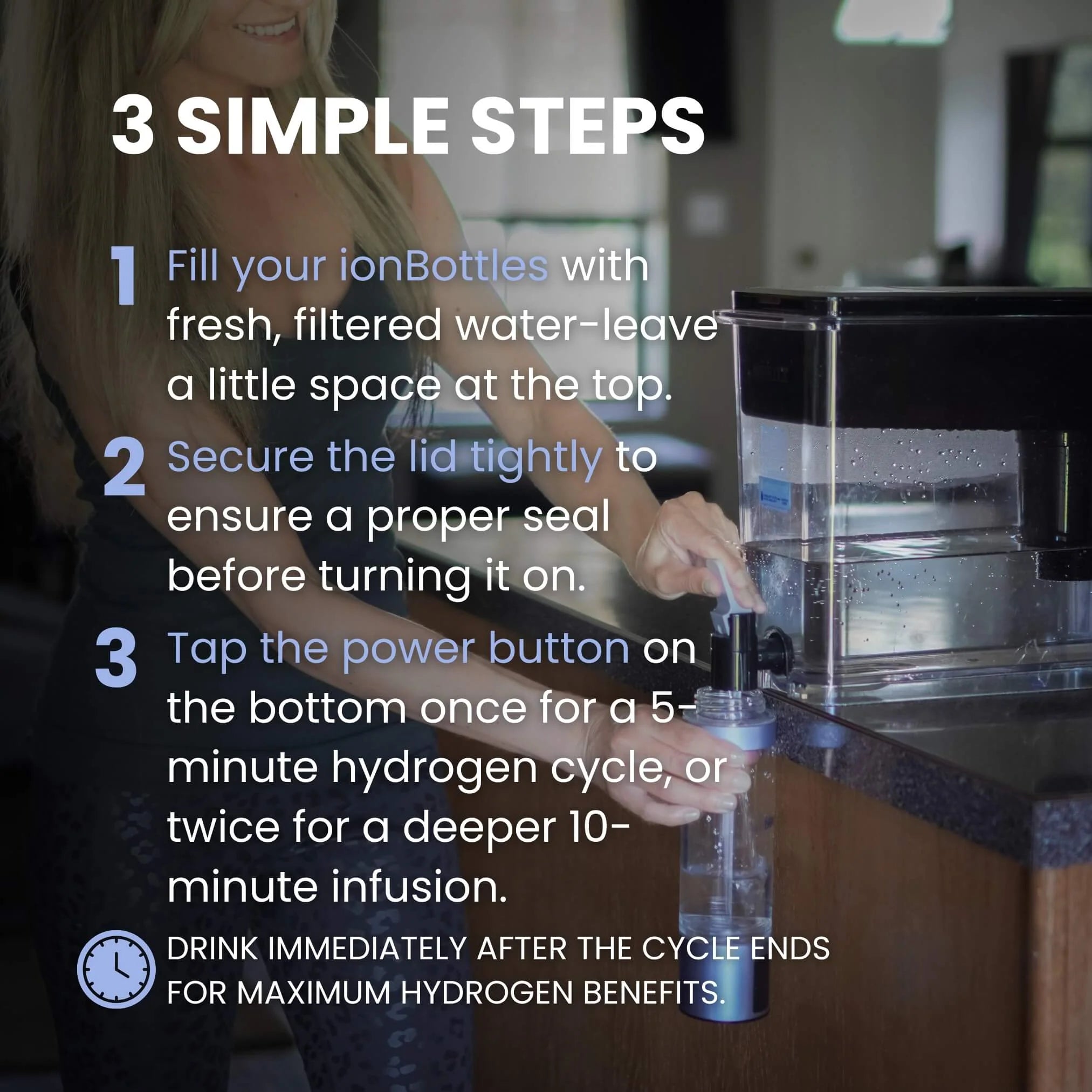 3 SIMPLE STEPS

1 Fill your ionBottles with fresh, filtered water-leave a little space at the top.

2 Secure the lid tightly to ensure a proper seal before turning it on.

3 Tap the power button on the bottom once for a 5-minute hydrogen cycle, or twice for a deeper 10-minute infusion.

DRINK IMMEDIATELY AFTER THE CYCLE ENDS FOR MAXIMUM HYDROGEN BENEFITS.