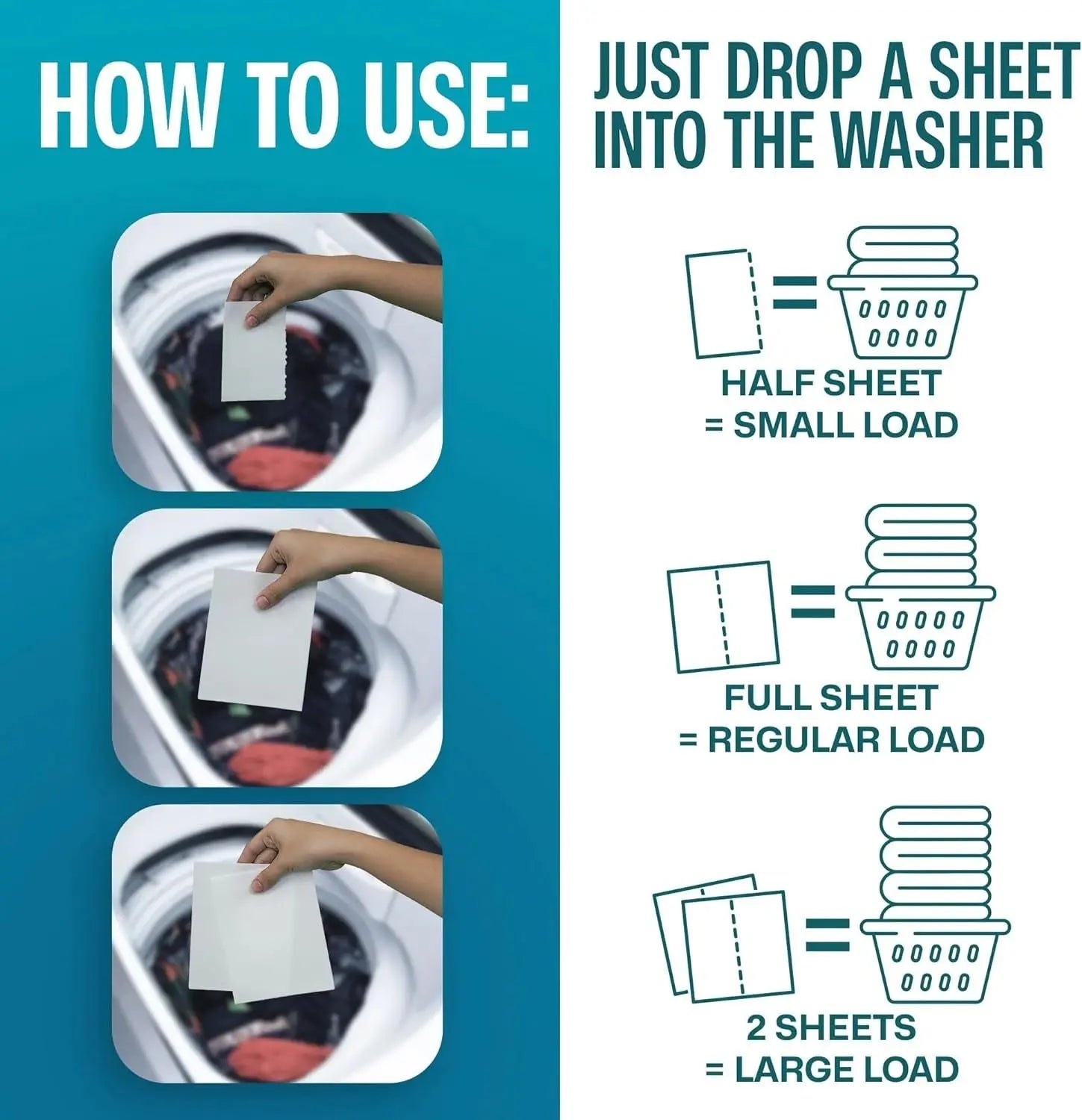 HOW TO USE:

JUST DROP A SHEET INTO THE WASHER

HALF SHEET
= SMALL LOAD

FULL SHEET
= REGULAR LOAD

2 SHEETS
= LARGE LOAD