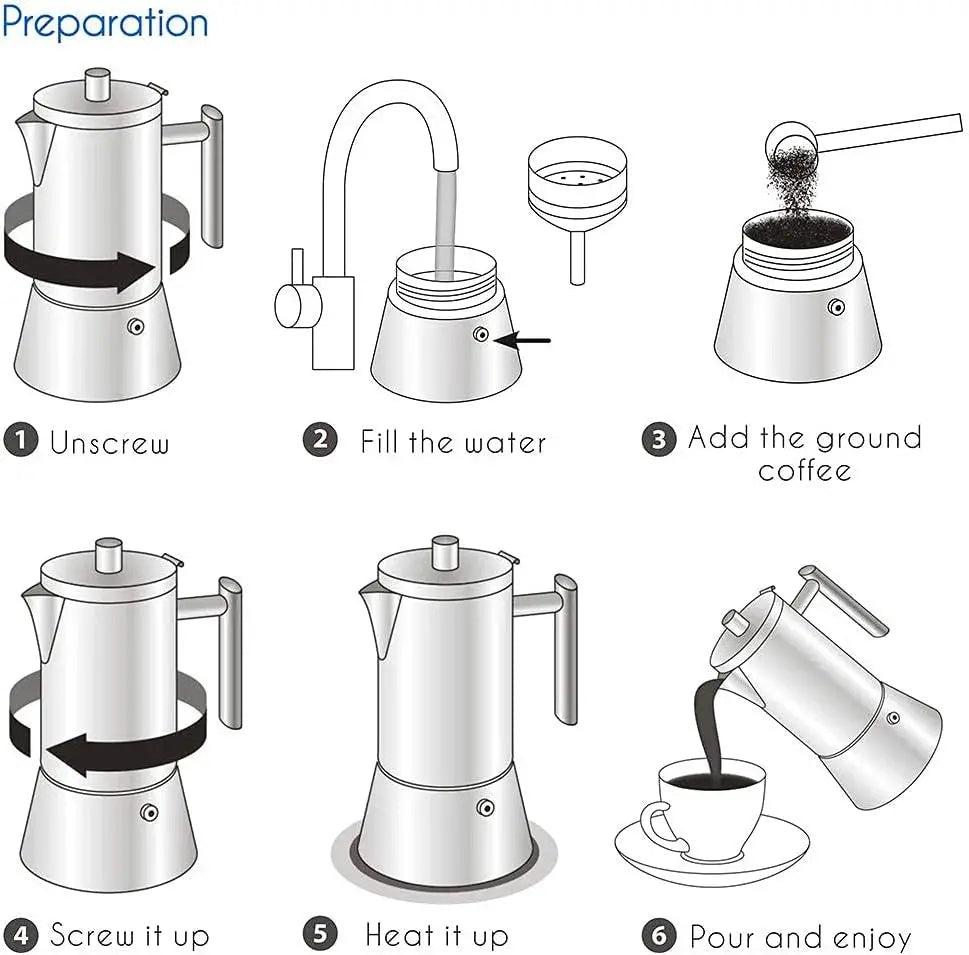 Preparation

1 Unscrew

2 Fill the water

3 Add the ground coffee

4 Screw it up

5 Heat it up

6 Pour and enjoy