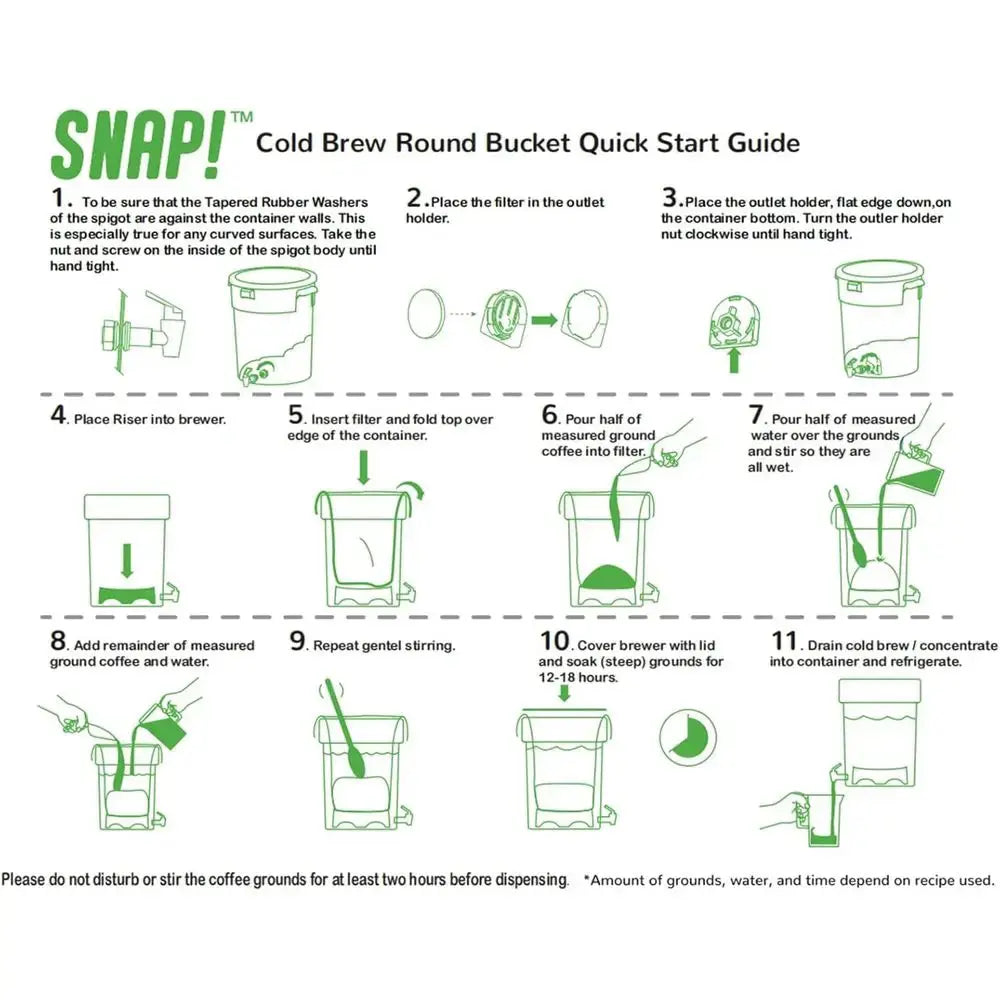 SNAP!™ Cold Brew Round Bucket Quick Start Guide

1. To be sure that the Tapered Rubber Washers of the spigot are against the container walls. This is especially true for any curved surfaces. Take the nut and screw on the inside of the spigot body until hand tight.

2. Place the filter in the outlet holder.

3. Place the outlet holder, flat edge down,on the container bottom. Turn the outler holder nut clockwise until hand tight.

4. Place Riser into brewer.

5. Insert filter and fold top over edge of the container.

6. Pour half of measured ground coffee into filter.

7. Pour half of measured water over the grounds and stir so they are all wet.

8. Add remainder of measured ground coffee and water.

9. Repeat gentel stirring.

10. Cover brewer with lid and soak (steep) grounds for 12-18 hours.

11. Drain cold brew / concentrate into container and refrigerate.

Please do not disturb or stir the coffee grounds for at least two hours before dispensing. *Amount of grounds, water, and time depend on recipe used.