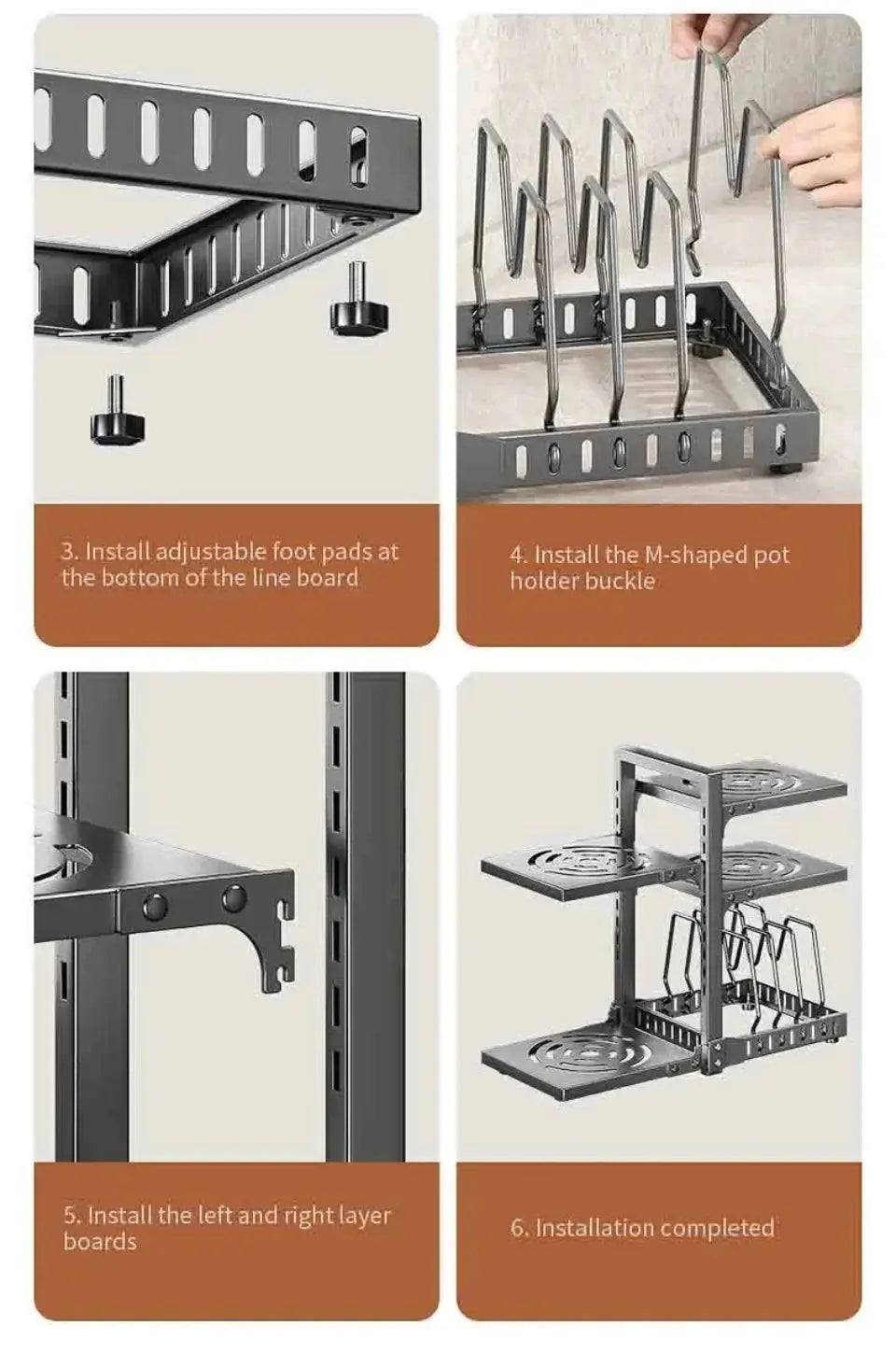 3. Install adjustable foot pads at the bottom of the line board

4. Install the M-shaped pot holder buckle

5. Install the left and right layer boards

6. Installation completed