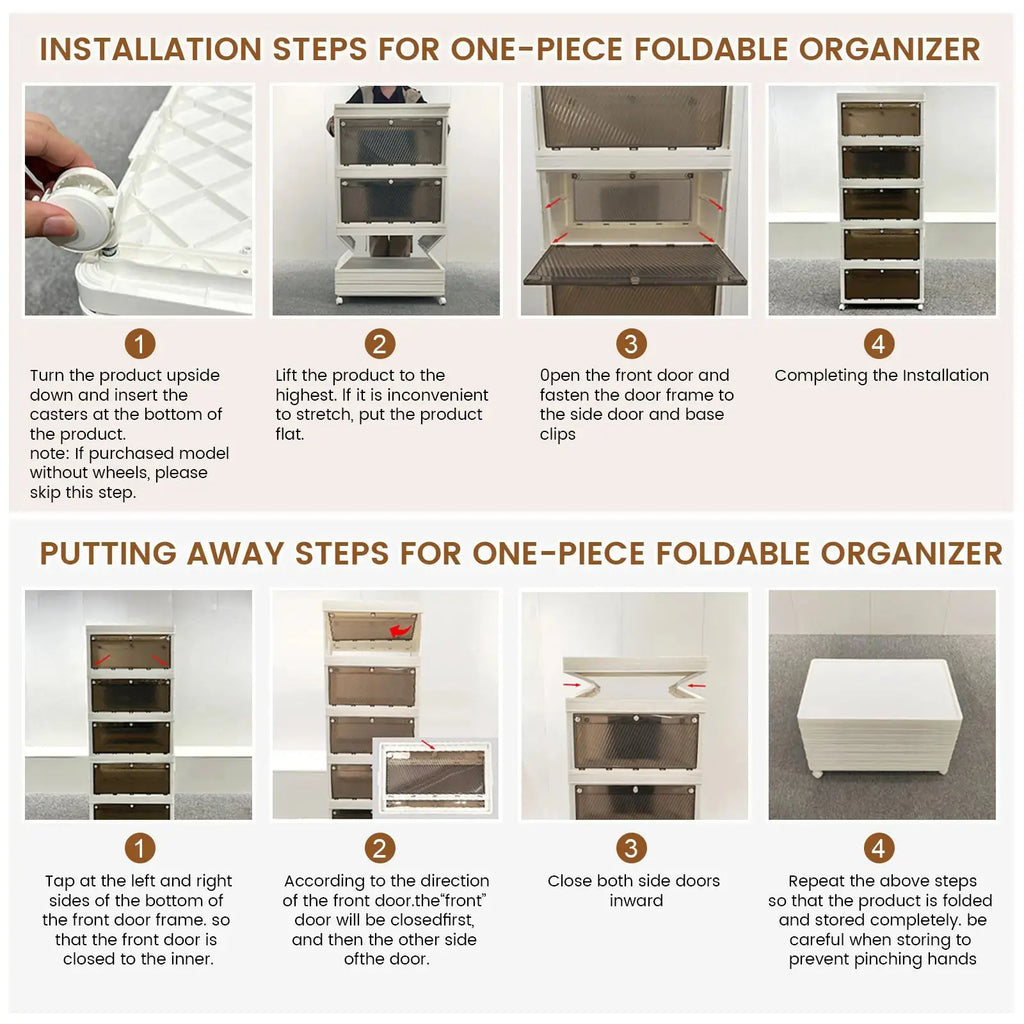 INSTALLATION STEPS FOR ONE-PIECE FOLDABLE ORGANIZER

1
Turn the product upside down and insert the casters at the bottom of the product.
note: If purchased model without wheels, please skip this step.

2
Lift the product to the highest. If it is inconvenient to stretch, put the product flat.

3
0pen the front door and fasten the door frame to the side door and base clips

4
Completing the Installation

PUTTING AWAY STEPS FOR ONE-PIECE FOLDABLE ORGANIZER

1
Tap at the left and right sides of the bottom of the front door frame. so that the front door is closed to the inner.

2
According to the direction of the front door.the"front" door will be closedfirst, and then the other side ofthe door.

3
Close both side doors inward

4
Repeat the above steps so that the product is folded and stored completely. be careful when storing to prevent pinching hands