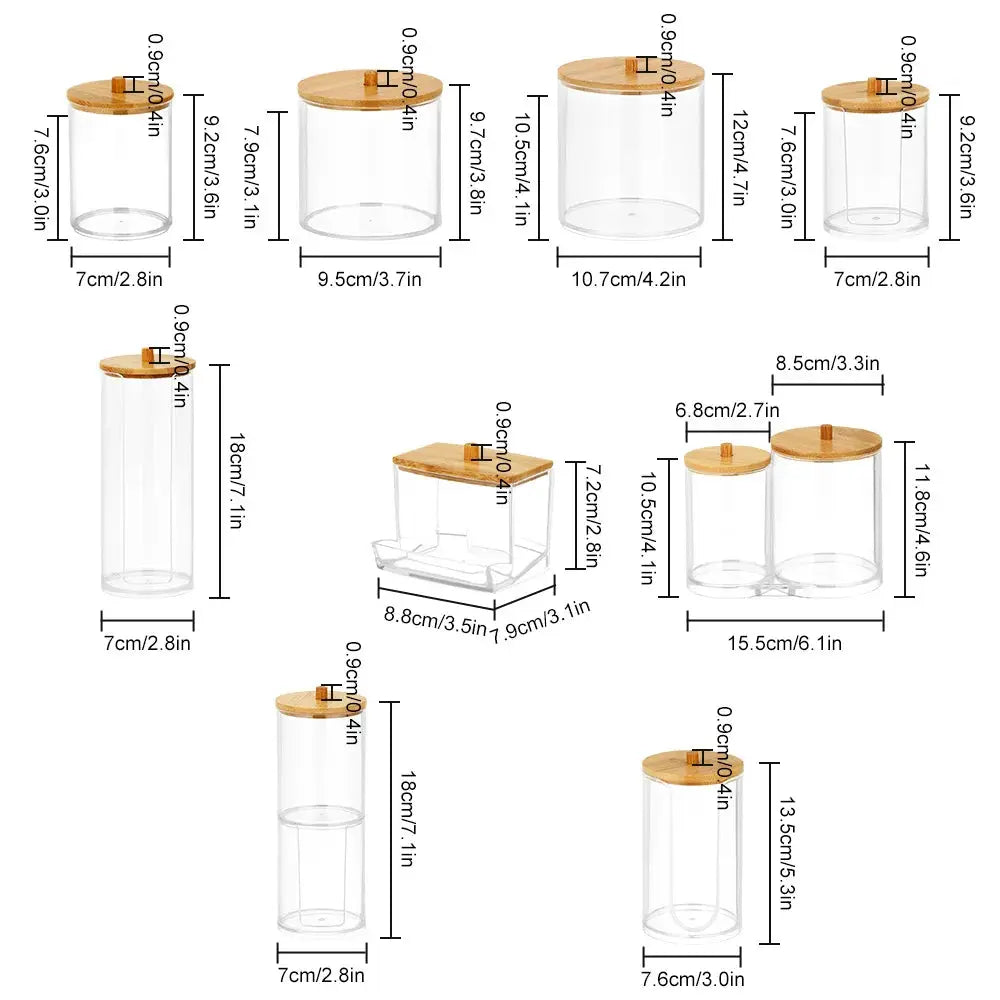 0.9cm/0.4in
7.6cm/3.0in
9.2cm/3.6in
7cm/2.8in

0.9cm/0.4in
7.9cm/3.1in
9.7cm/3.8in
9.5cm/3.7in

0.9cm/0.4in
10.5cm/4.1in
12cm/4.7in
10.7cm/4.2in

0.9cm/0.4in
7.6cm/3.0in
9.2cm/3.6in
7cm/2.8in

0.9cm/0.4in
18cm/7.1in
7cm/2.8in

0.9cm/0.4in
7.2cm/2.8in
8.8cm/3.5in
7.9cm/3.1in

8.5cm/3.3in
6.8cm/2.7in
10.5cm/4.1in
11.8cm/4.6in
15.5cm/6.1in

0.9cm/0.4in
18cm/7.1in
7cm/2.8in

0.9cm/0.4in
13.5cm/5.3in
7.6cm/3.0in