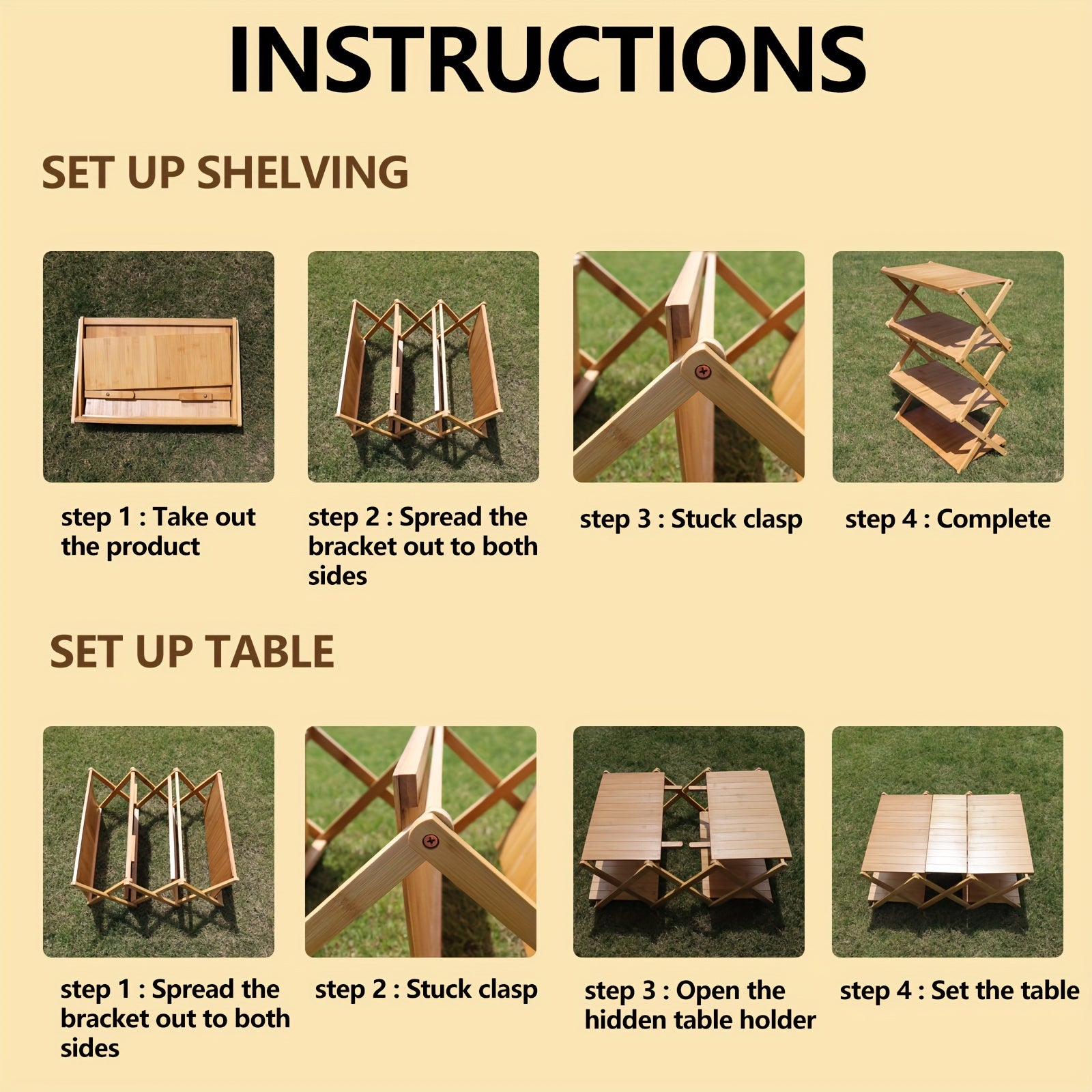 INSTRUCTIONS

SET UP SHELVING

step 1 : Take out the product

step 2 : Spread the bracket out to both sides

step 3 : Stuck clasp

step 4 : Complete

SET UP TABLE

step 1 : Spread the bracket out to both sides

step 2 : Stuck clasp

step 3 : Open the hidden table holder

step 4 : Set the table