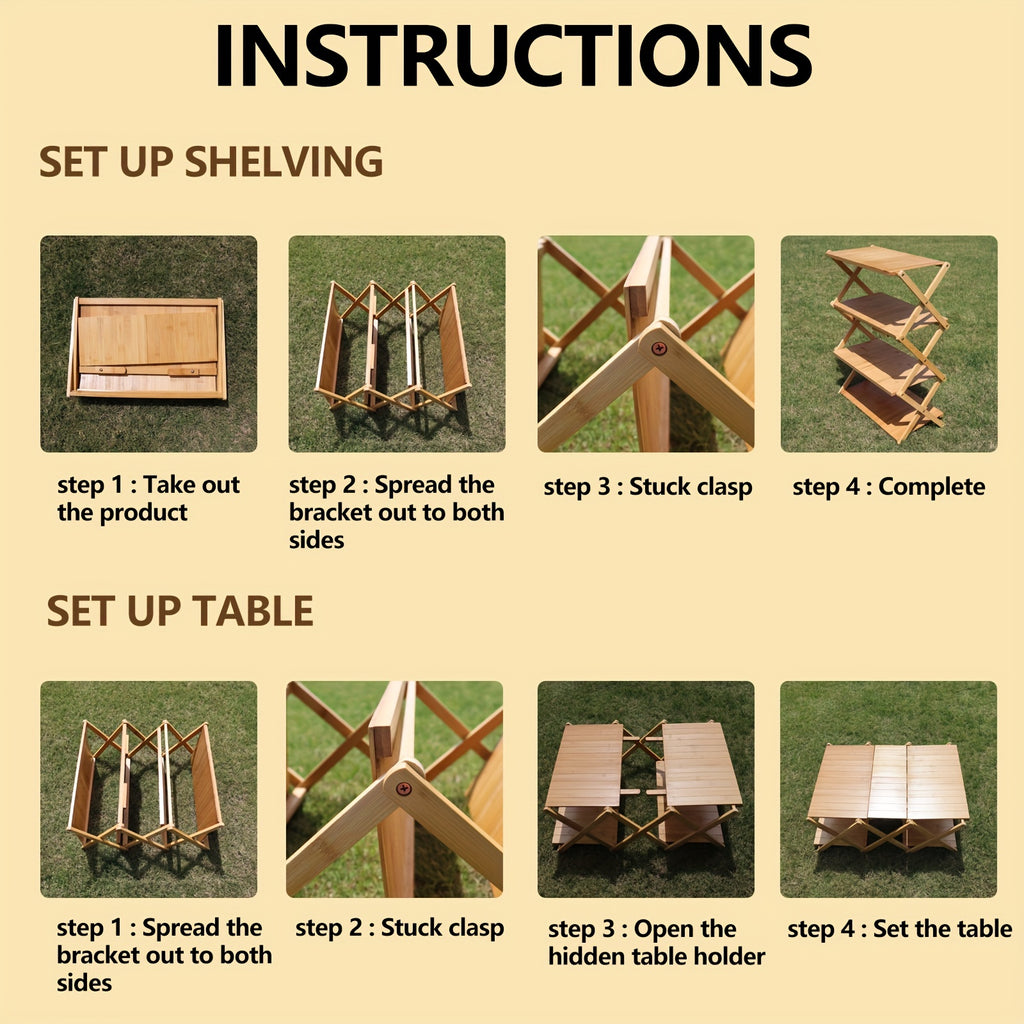 INSTRUCTIONS

SET UP SHELVING

step 1 : Take out the product

step 2 : Spread the bracket out to both sides

step 3 : Stuck clasp

step 4 : Complete

SET UP TABLE

step 1 : Spread the bracket out to both sides

step 2 : Stuck clasp

step 3 : Open the hidden table holder

step 4 : Set the table