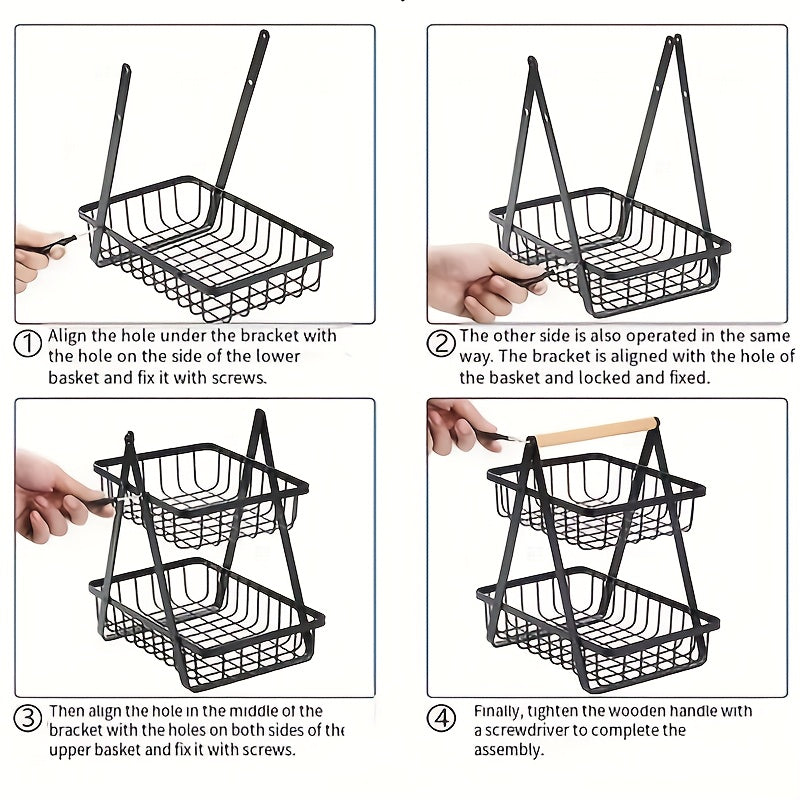 ① Align the hole under the bracket with the hole on the side of the lower basket and fix it with screws.

② The other side is also operated in the same way. The bracket is aligned with the hole of the basket and locked and fixed.

③ Then align the hole in the middle of the bracket with the holes on both sides of the upper basket and fix it with screws.

④ Finally, tighten the wooden handle with a screwdriver to complete the assembly.